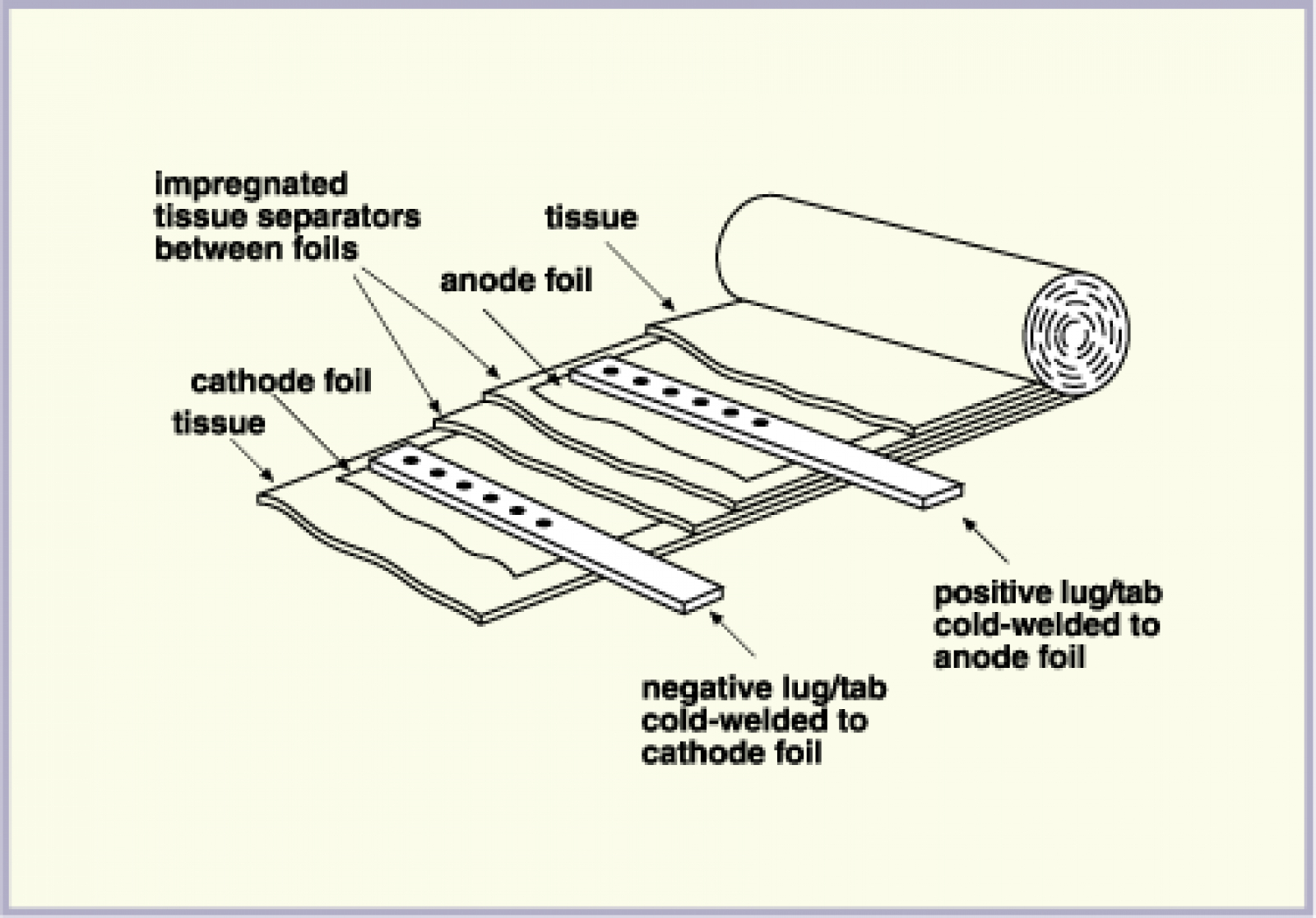 impregnated tissue separators between foils

tissue

anode foil

cathode foil

tissue

positive lug/tab cold-welded to anode foil

negative lug/tab cold-welded to cathode foil